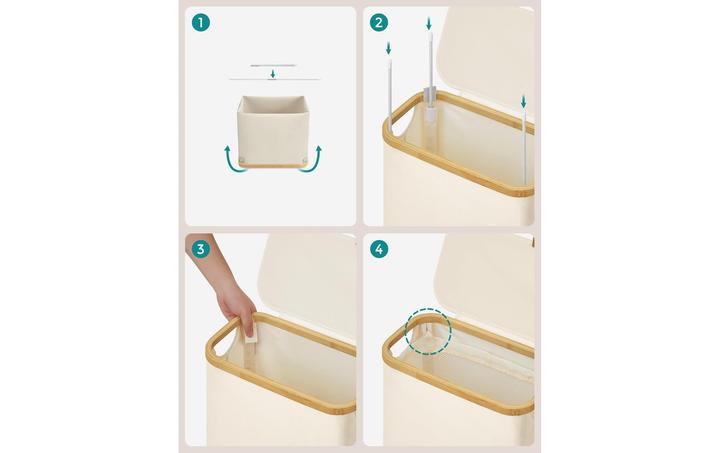 1

2

3

4