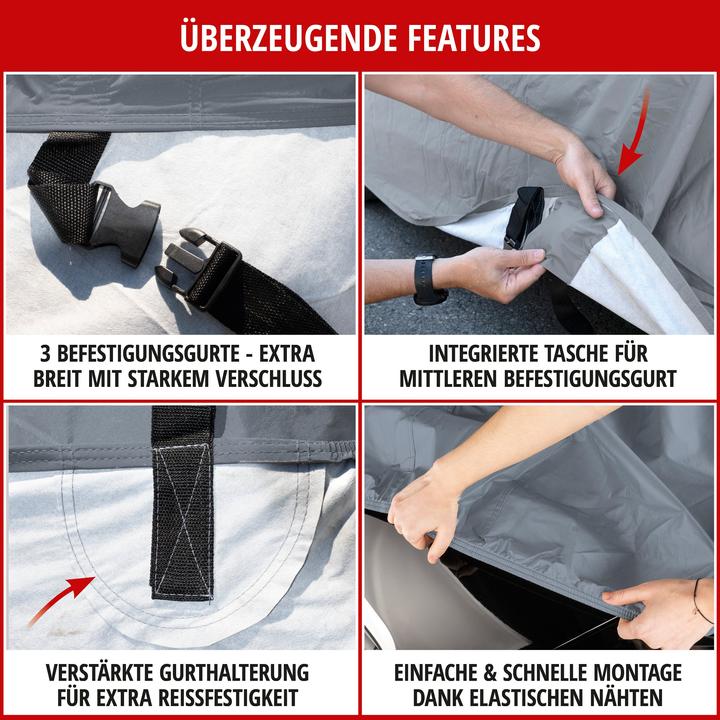 ÜBERZEUGENDE FEATURES

3 BEFESTIGUNGSGURTE - EXTRA BREIT MIT STARKEM VERSCHLUSS

INTEGRIERTE TASCHE FÜR MITTLEREN BEFESTIGUNGSGURT

VERSTÄRKTE GURTHALTERUNG FÜR EXTRA REISSFESTIGKEIT

EINFACHE & SCHNELLE MONTAGE DANK ELASTISCHEN NÄHTEN