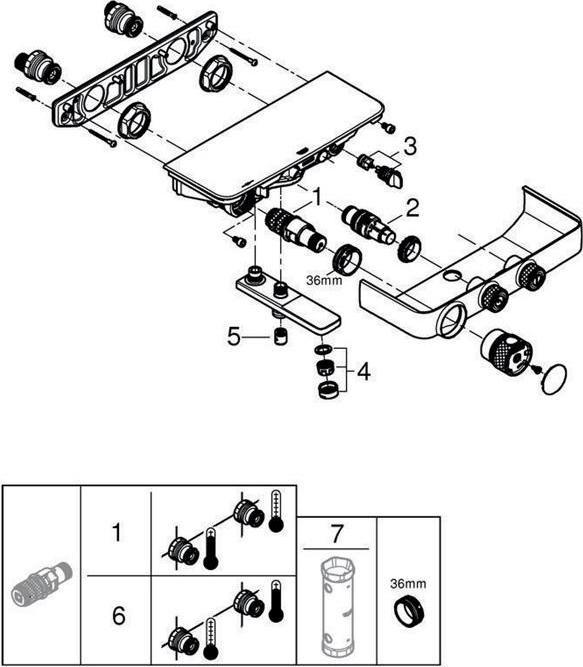 3
1
2
36mm
5
4

1
6
7
36mm