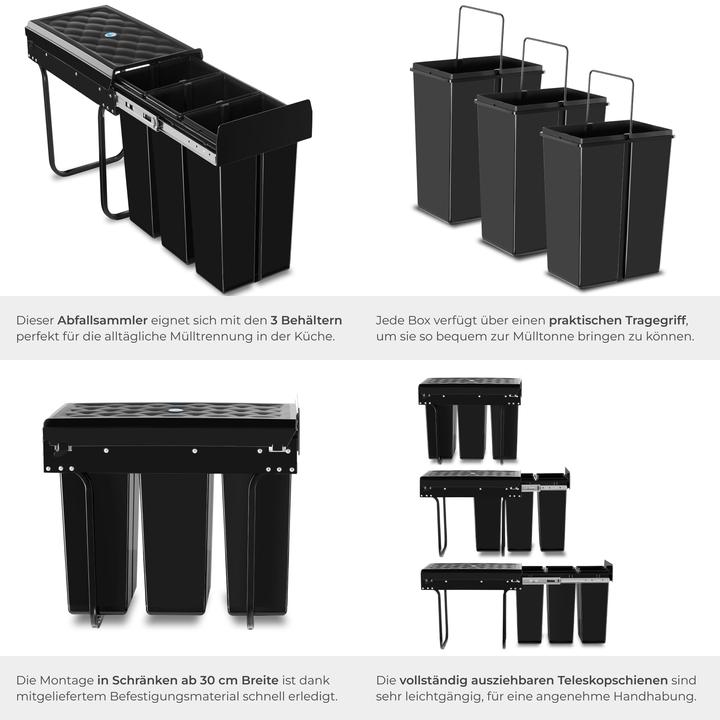 Dieser Abfallsammler eignet sich mit den 3 Behältern perfekt für die alltägliche Mülltrennung in der Küche.

Jede Box verfügt über einen praktischen Tragegriff, um sie so bequem zur Mülltonne bringen zu können.

Die Montage in Schränken ab 30 cm Breite ist dank mitgeliefertem Befestigungsmaterial schnell erledigt.

Die vollständig ausziehbaren Teleskopschienen sind sehr leichtgängig, für eine angenehme Handhabung.