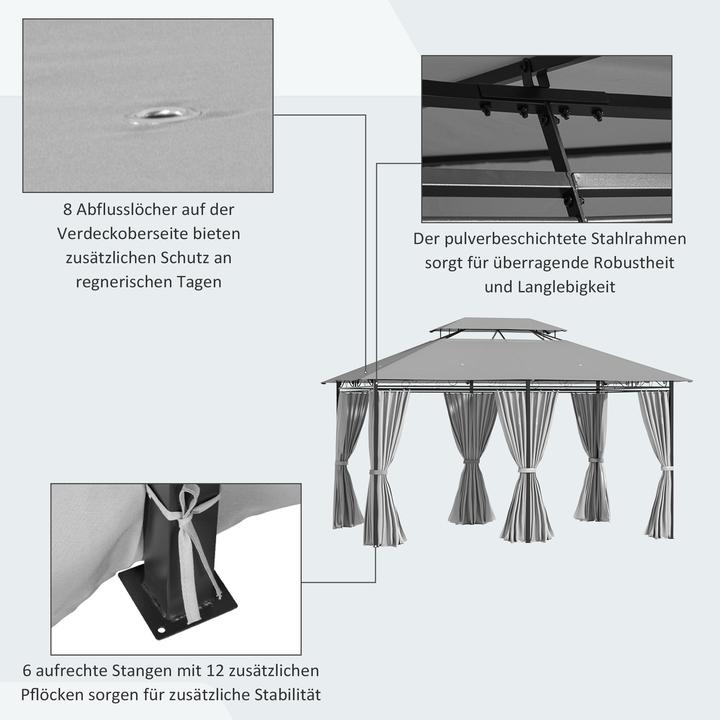 8 Abflusslöcher auf der Verdeckoberseite bieten zusätzlichen Schutz an regnerischen Tagen

Der pulverbeschichtete Stahlrahmen sorgt für überragende Robustheit und Langlebigkeit

6 aufrechte Stangen mit 12 zusätzlichen Pflöcken sorgen für zusätzliche Stabilität