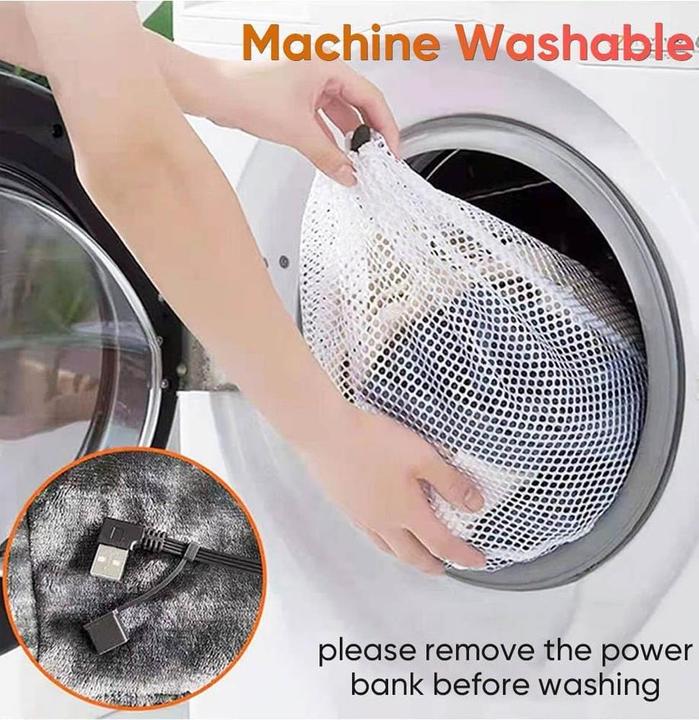 Machine Washable

please remove the power bank before washing