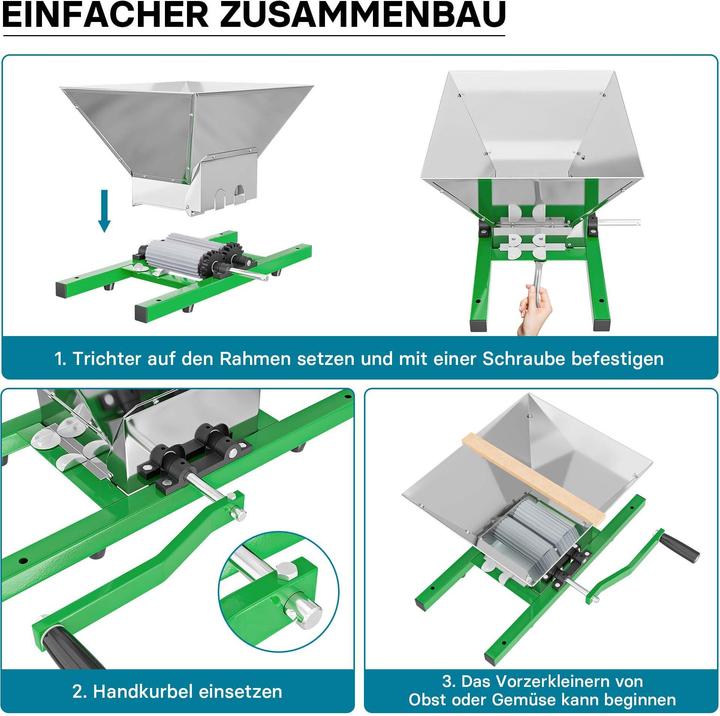 EINFACHER ZUSAMMENBAU

1. Trichter auf den Rahmen setzen und mit einer Schraube befestigen

2. Handkurbel einsetzen

3. Das Vorzerkleinern von Obst oder Gemüse kann beginnen