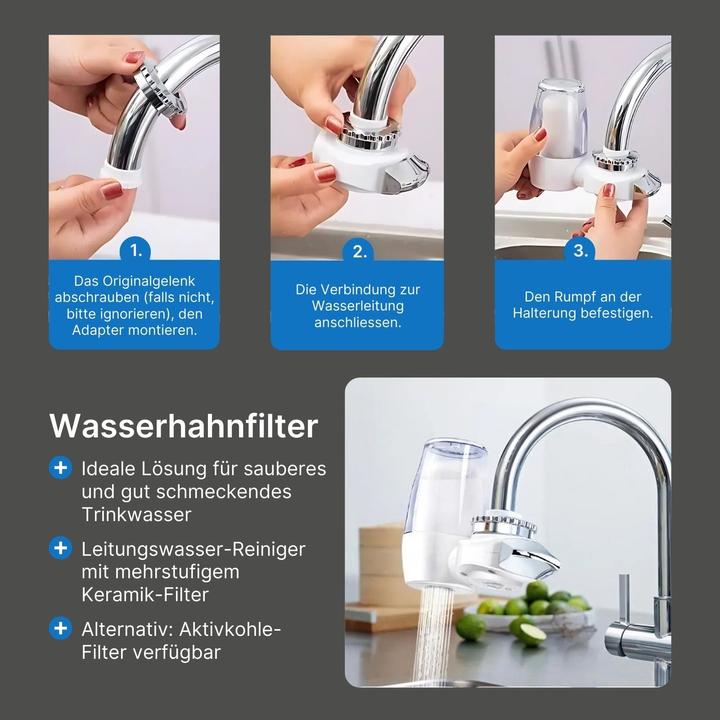 1.

Das Originalgelenk abschrauben (falls nicht, bitte ignorieren), den Adapter montieren.

2.

Die Verbindung zur Wasserleitung anschliessen.

3.

Den Rumpf an der Halterung befestigen.

Wasserhahnfilter

+ Ideale Lösung für sauberes und gut schmeckendes Trinkwasser

+ Leitungswasser-Reiniger mit mehrstufigem Keramik-Filter

+ Alternativ: Aktivkohle-Filter verfügbar