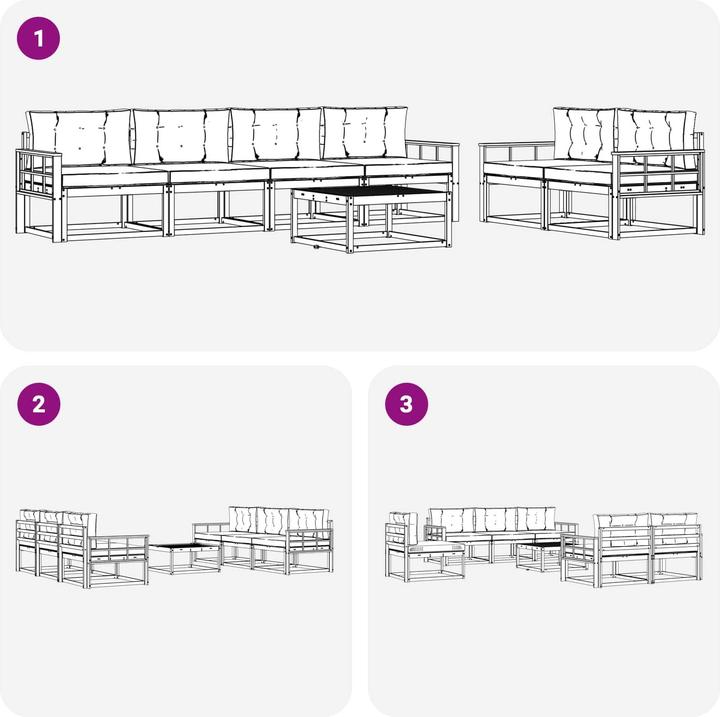 1

2

3