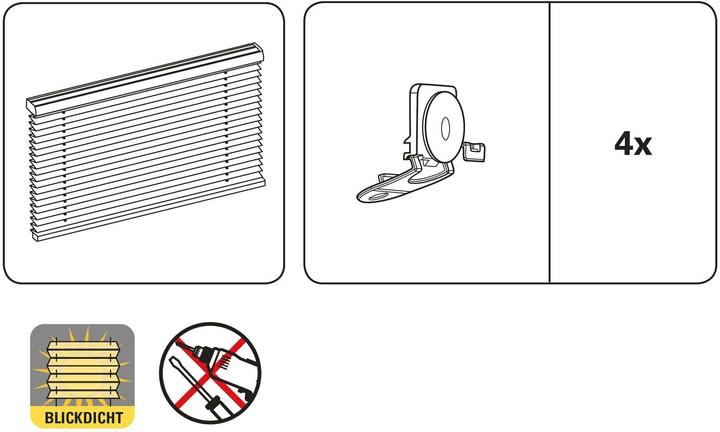 4x

BLICKDICHT