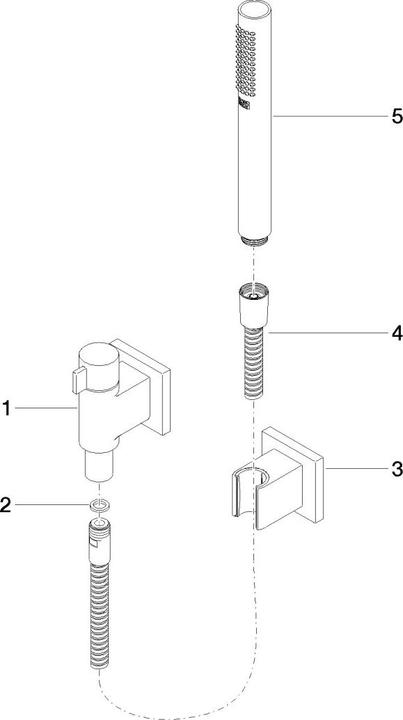 5
4
1
3
2