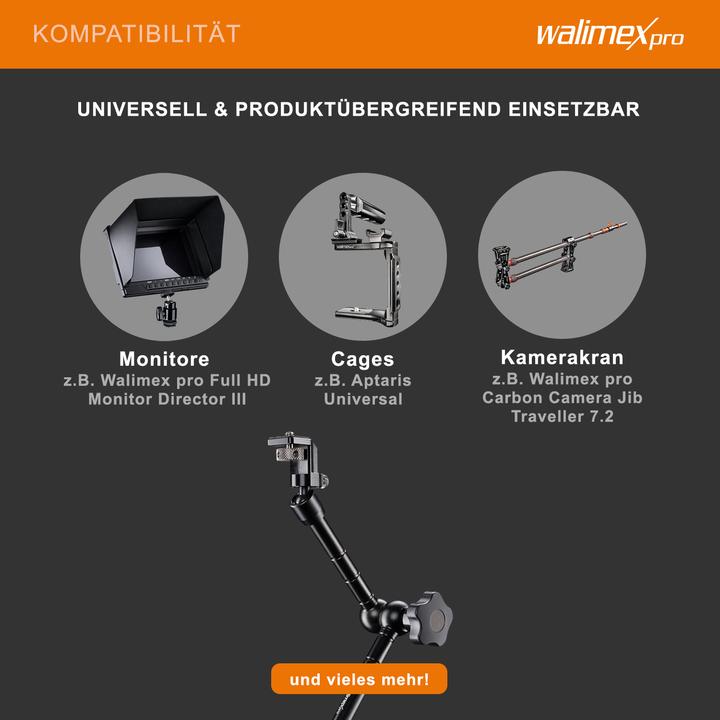 KOMPATIBILITÄT

walimex pro

UNIVERSELL & PRODUKTÜBERGREIFEND EINSETZBAR

Monitore
z.B. Walimex pro Full HD Monitor Director III

Cages
z.B. Aptaris Universal

Kamerakran
z.B. Walimex pro Carbon Camera Jib Traveller 7.2

und vieles mehr!