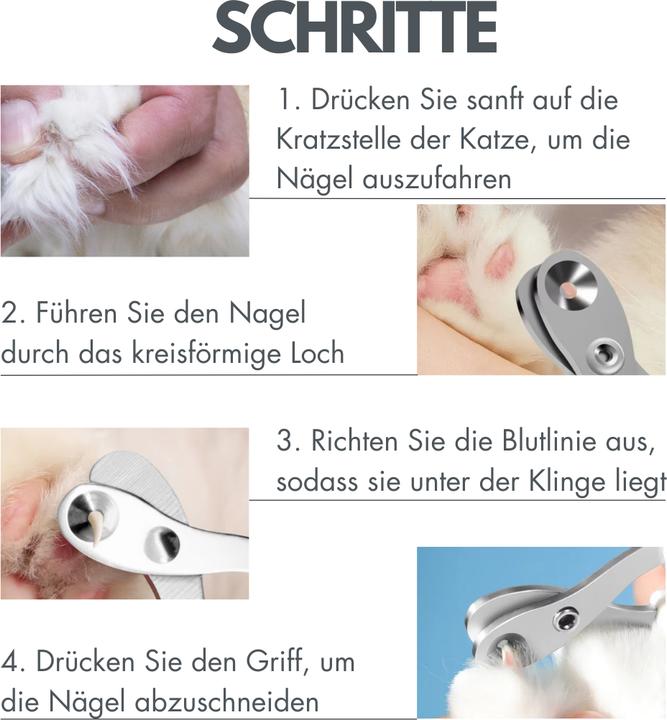 SCHRITTE

1. Drücken Sie sanft auf die Kratzstelle der Katze, um die Nägel auszufahren

2. Führen Sie den Nagel durch das kreisförmige Loch

3. Richten Sie die Blutlinie aus, sodass sie unter der Klinge liegt

4. Drücken Sie den Griff, um die Nägel abzuschneiden