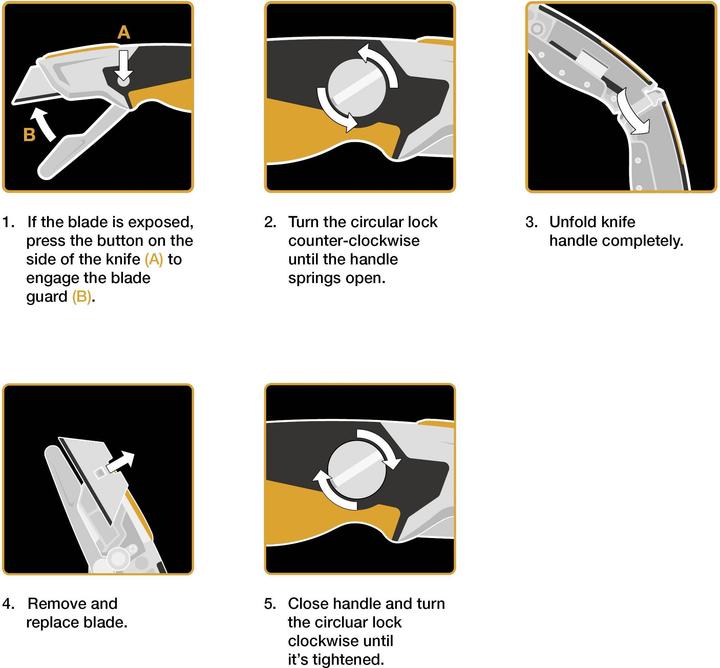 A

B

1. If the blade is exposed, press the button on the side of the knife (A) to engage the blade guard (B).

2. Turn the circular lock counter-clockwise until the handle springs open.

3. Unfold knife handle completely.

4. Remove and replace blade.

5. Close handle and turn the circluar lock clockwise until it's tightened.