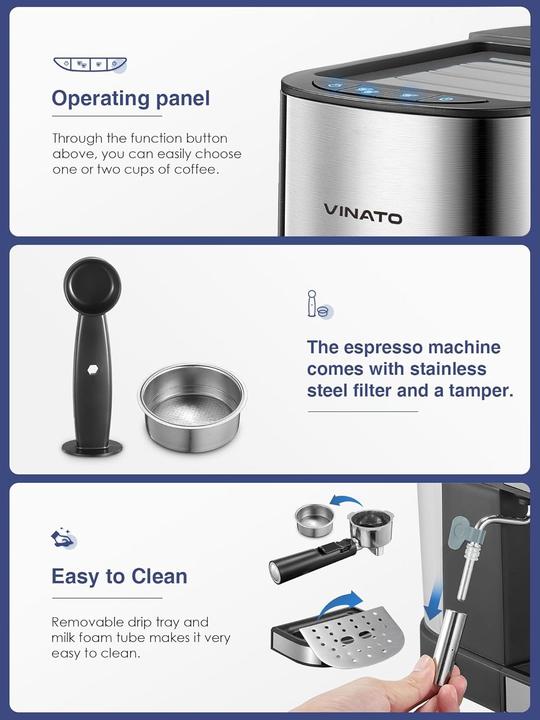 Operating panel

Through the function button above, you can easily choose one or two cups of coffee.

VINATO

The espresso machine comes with stainless steel filter and a tamper.

Easy to Clean

Removable drip tray and milk foam tube makes it very easy to clean.