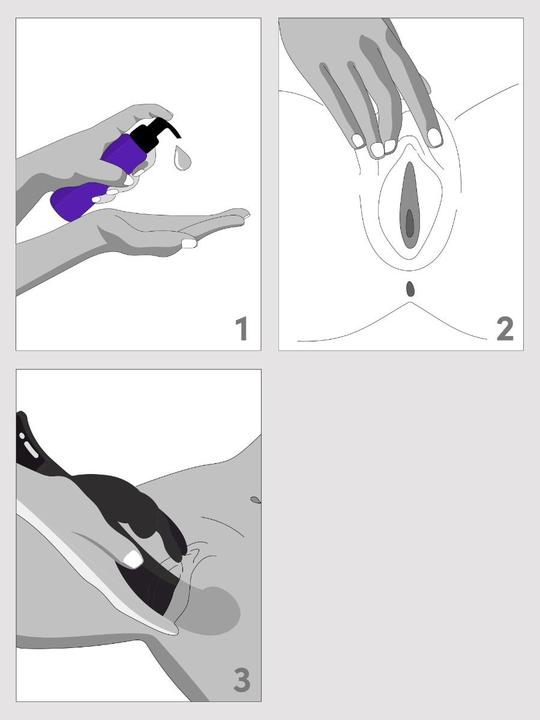 1

2

3