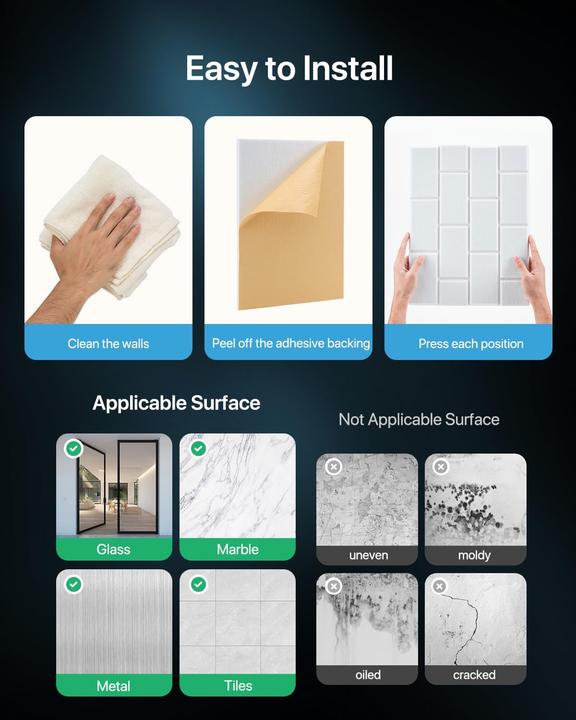 Easy to Install

Clean the walls

Peel off the adhesive backing

Press each position

Applicable Surface

Glass

Marble

Metal

Tiles

Not Applicable Surface

uneven

moldy

oiled

cracked