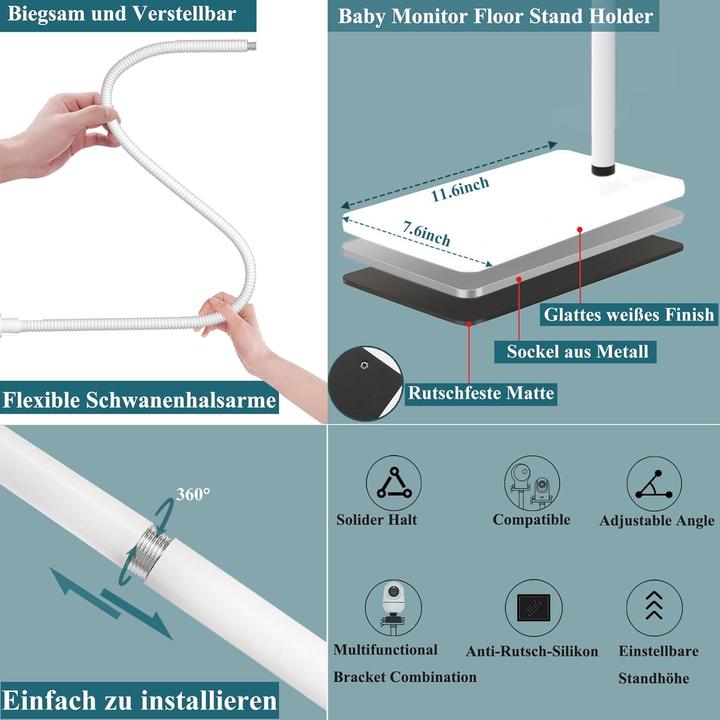 Biegsam und Verstellbar

Flexible Schwanenhalsarme

Baby Monitor Floor Stand Holder

11.6inch

7.6inch

Glattes weißes Finish

Sockel aus Metall

Rutschfeste Matte

360°

Einfach zu installieren

Solider Halt

Compatible

Adjustable Angle

Multifunctional Bracket Combination

Anti-Rutsch-Silikon

Einstellbare Standhöhe