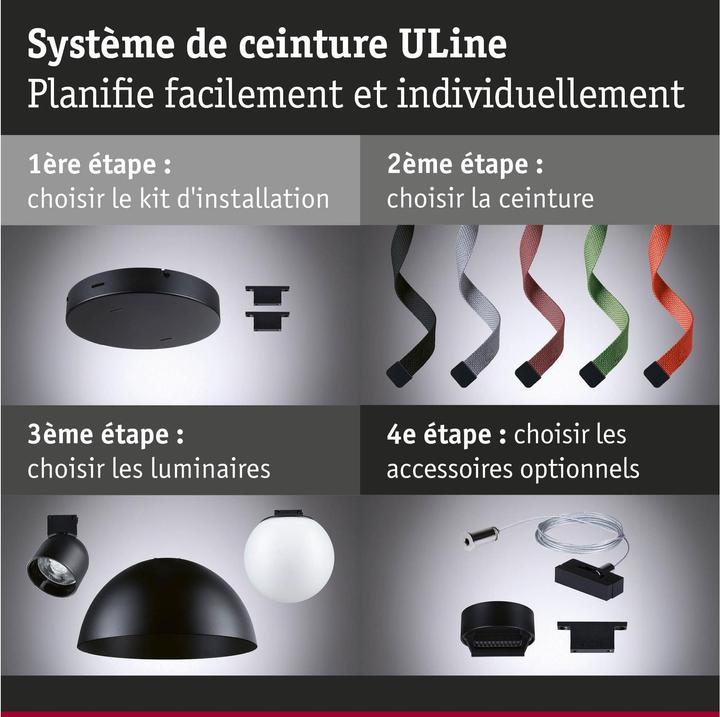 Système de ceinture ULine
Planifie facilement et individuellement

1ère étape :
choisir le kit d'installation

2ème étape :
choisir la ceinture

3ème étape :
choisir les luminaires

4e étape : choisir les accessoires optionnels