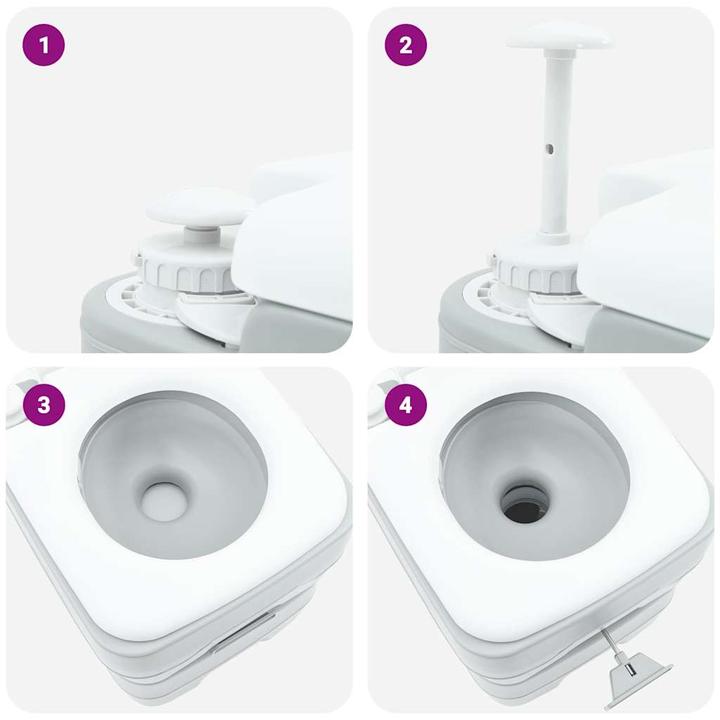 1

2

3

4