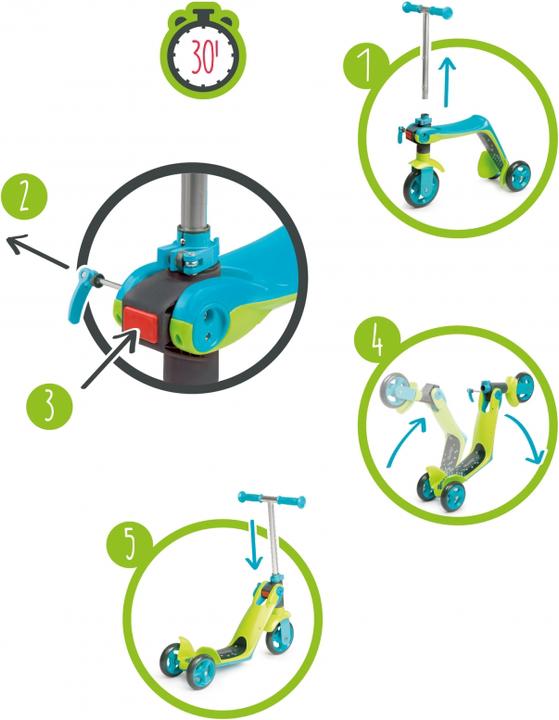 30'

1

2

3

4

5