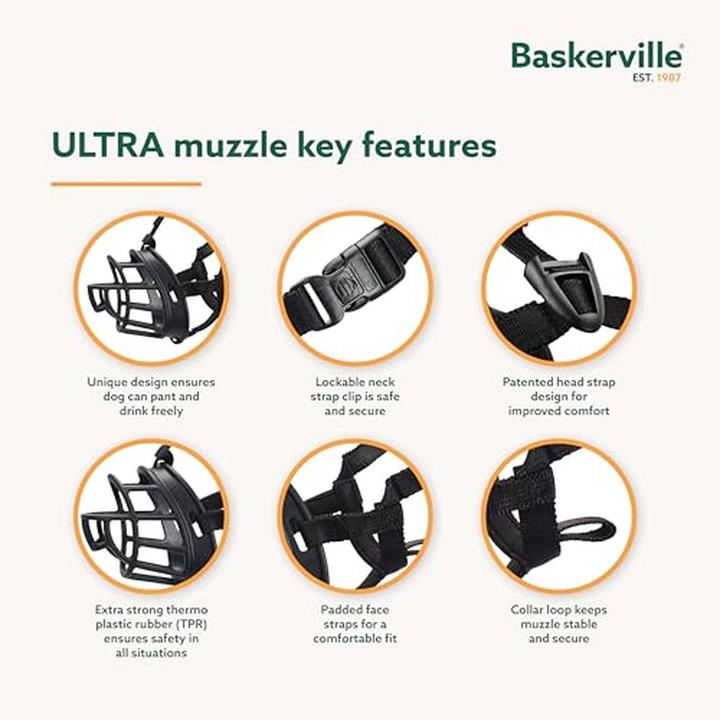 Baskerville®
EST. 1987

ULTRA muzzle key features

Unique design ensures dog can pant and drink freely

Lockable neck strap clip is safe and secure

Patented head strap design for improved comfort

Extra strong thermo plastic rubber (TPR) ensures safety in all situations

Padded face straps for a comfortable fit

Collar loop keeps muzzle stable and secure