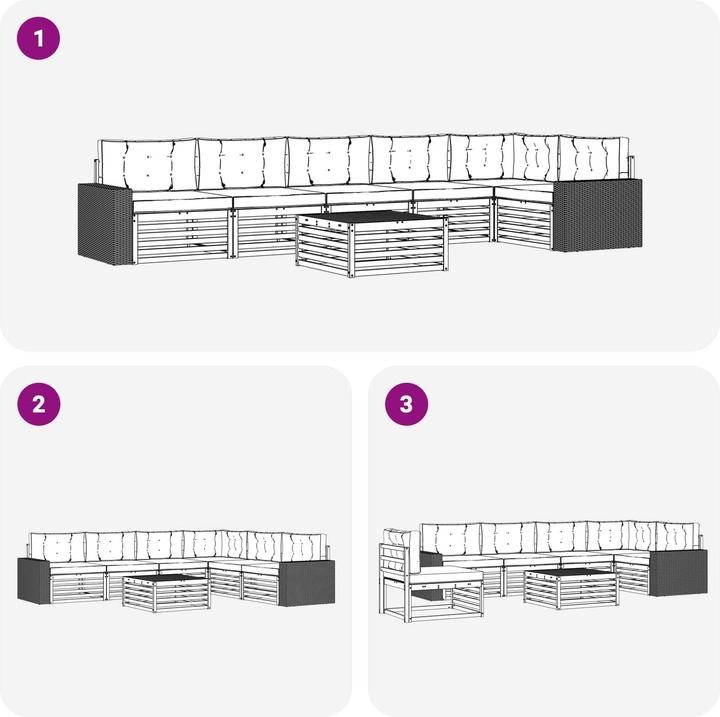 1

2

3