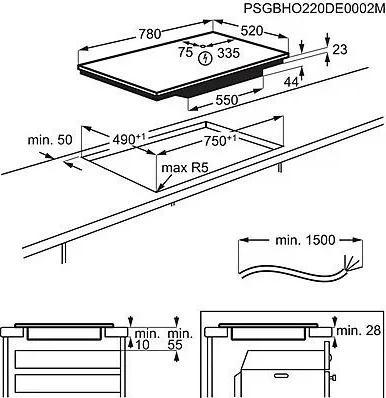 PSGBHO220DE0002M

780
520
75
335
23
44
550

min. 50
$490^{+1}$
$750^{+1}$
max R5

min. 1500

min.
10
min.
55

min. 28