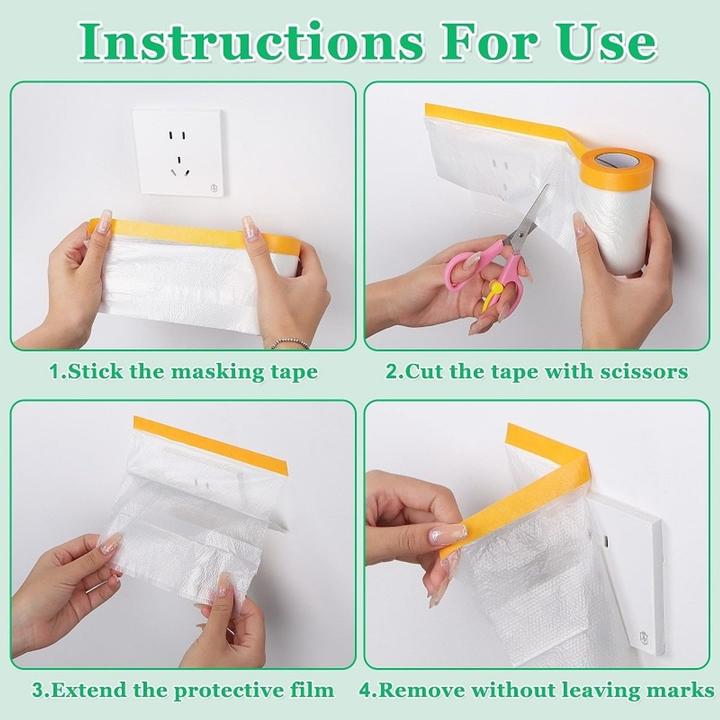 Instructions For Use

1.Stick the masking tape

2.Cut the tape with scissors

3.Extend the protective film

4.Remove without leaving marks