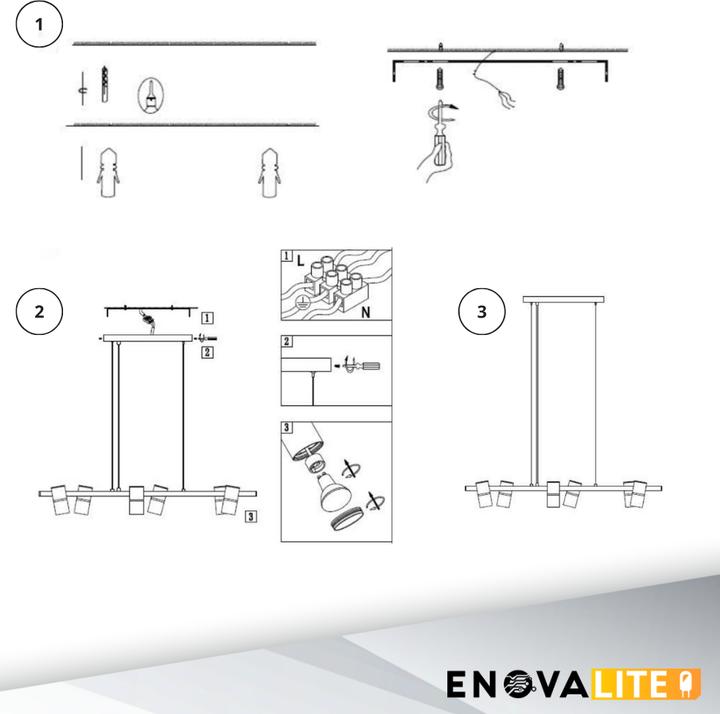 1

2

1

2

3

1 L

N

2

3

3

ENOVALITE