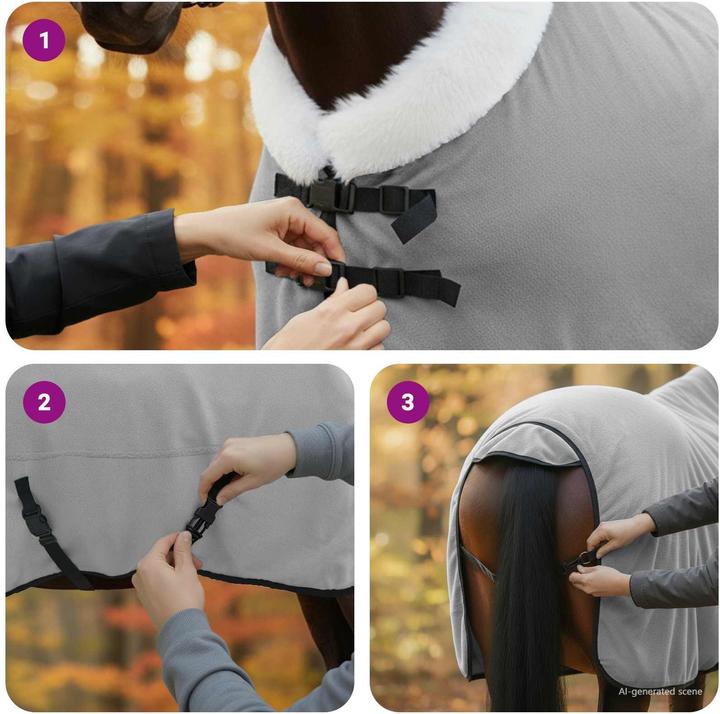 1

2

3

AI-generated scene