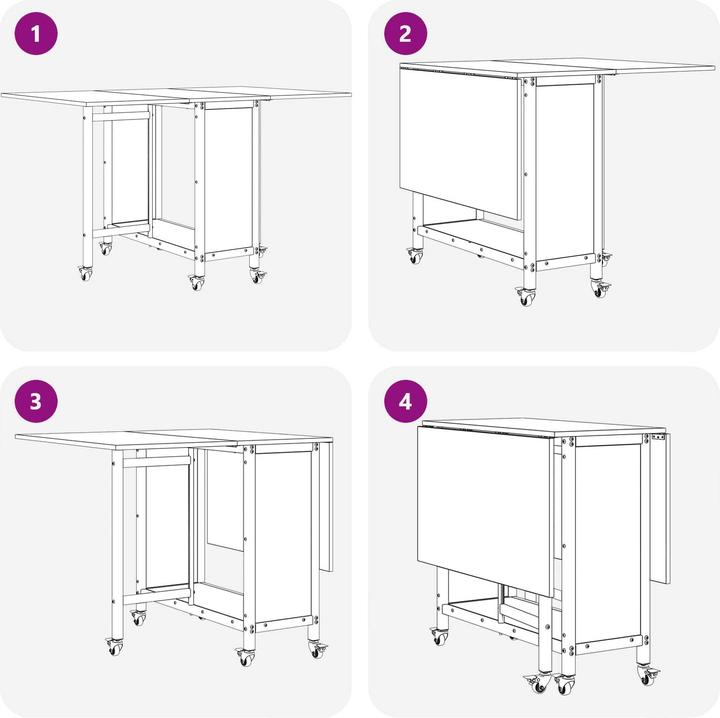 1

2

3

4