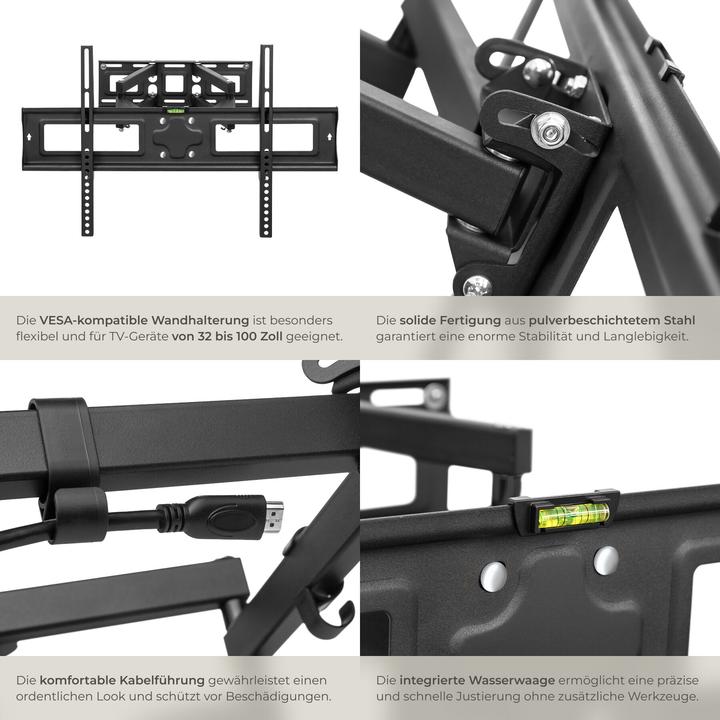 Die VESA-kompatible Wandhalterung ist besonders flexibel und für TV-Geräte von 32 bis 100 Zoll geeignet.

Die solide Fertigung aus pulverbeschichtetem Stahl garantiert eine enorme Stabilität und Langlebigkeit.

Die komfortable Kabelführung gewährleistet einen ordentlichen Look und schützt vor Beschädigungen.

Die integrierte Wasserwaage ermöglicht eine präzise und schnelle Justierung ohne zusätzliche Werkzeuge.