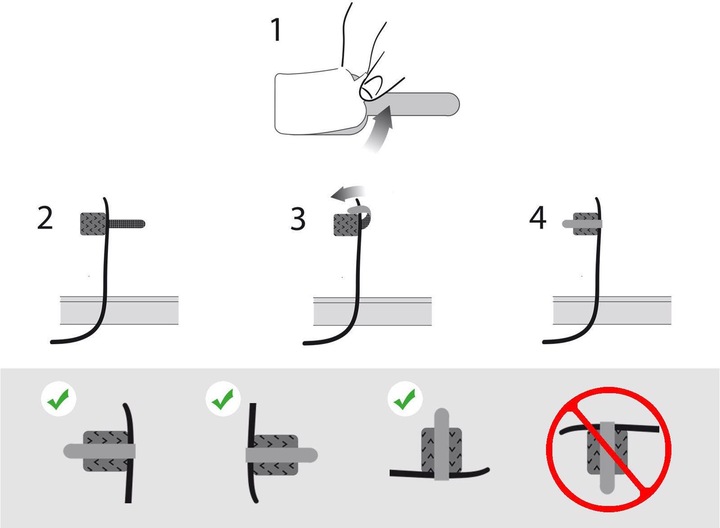 1

2

3

4