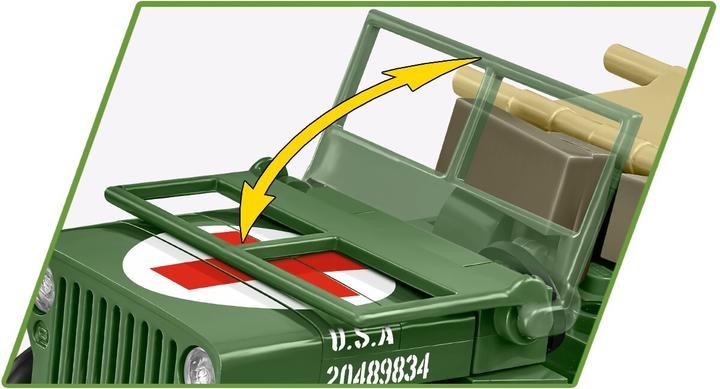 U.S.A
20489834