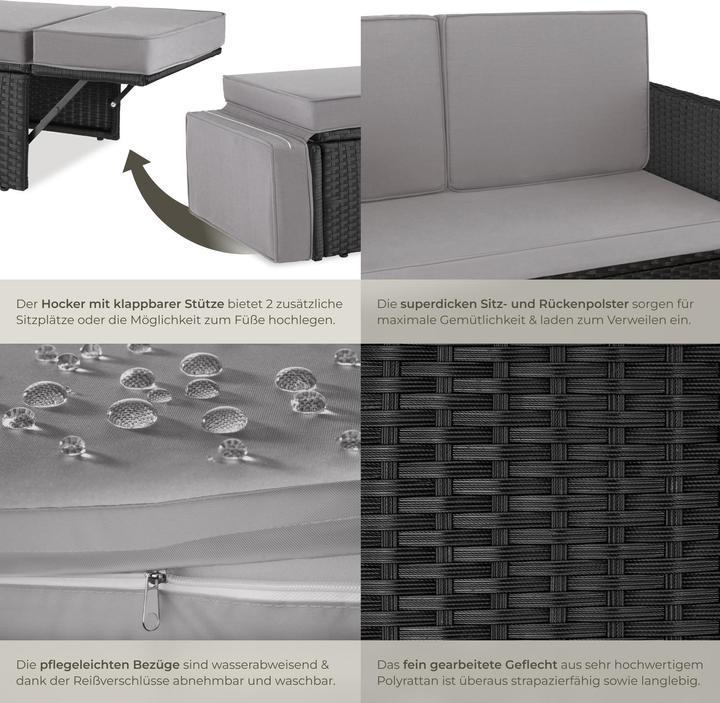 Der Hocker mit klappbarer Stütze bietet 2 zusätzliche Sitzplätze oder die Möglichkeit zum Füße hochlegen.

Die superdicken Sitz- und Rückenpolster sorgen für maximale Gemütlichkeit & laden zum Verweilen ein.

Die pflegeleichten Bezüge sind wasserabweisend & dank der Reißverschlüsse abnehmbar und waschbar.

Das fein gearbeitete Geflecht aus sehr hochwertigem Polyrattan ist überaus strapazierfähig sowie langlebig.