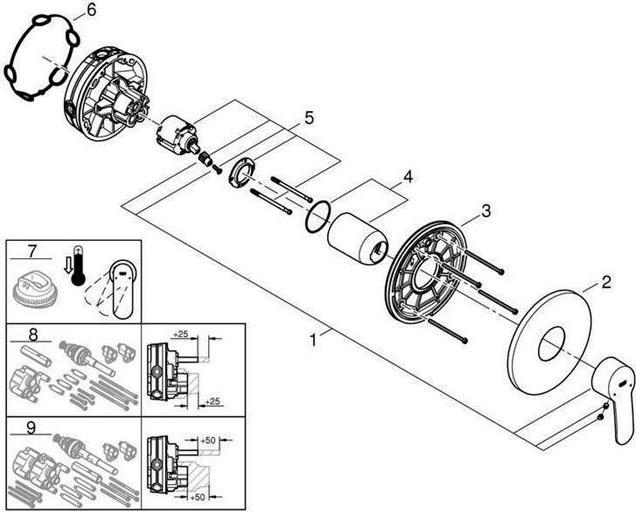 6
5
4
3
2
1
7
8
+25
+25
9
+50
+50