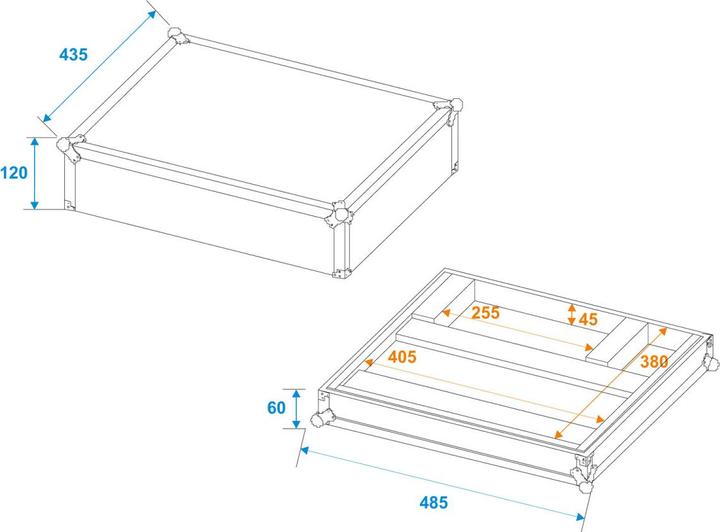 435

120

255

45

405

380

60

485