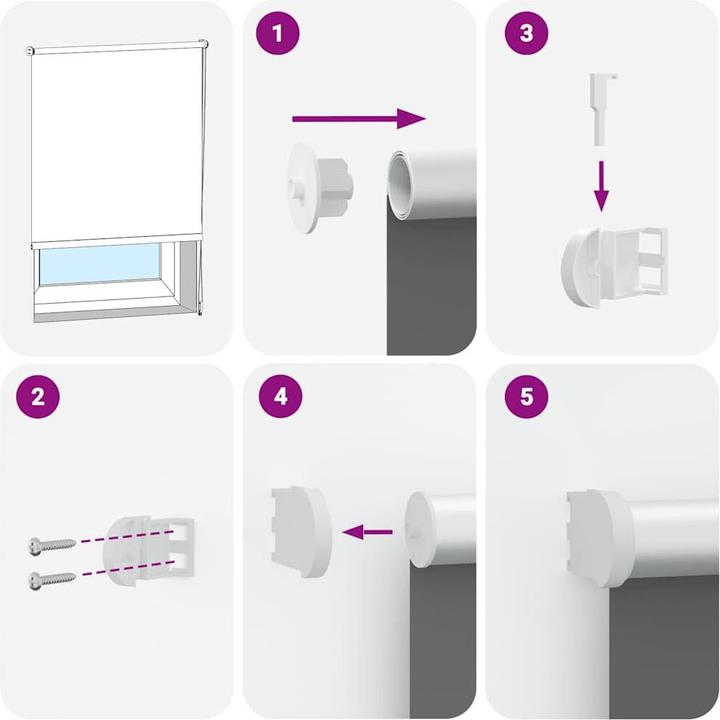 1

3

2

4

5