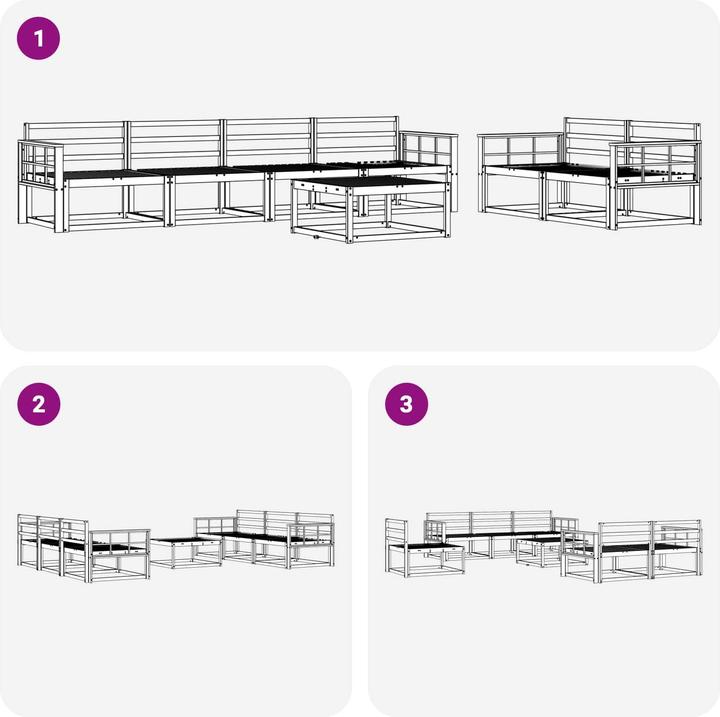 1

2

3