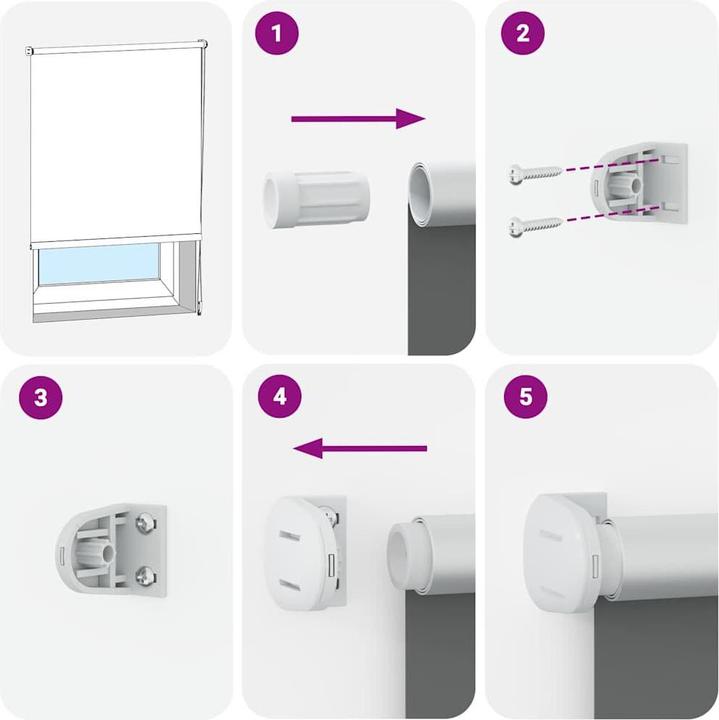 1

2

3

4

5