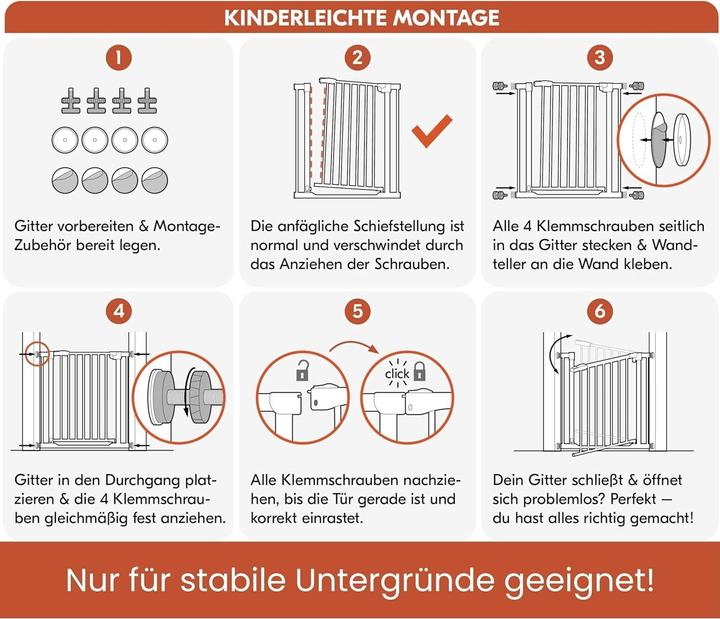 KINDERLEICHTE MONTAGE

1

Gitter vorbereiten & Montage-Zubehör bereit legen.

2

Die anfägliche Schiefstellung ist normal und verschwindet durch das Anziehen der Schrauben.

3

Alle 4 Klemmschrauben seitlich in das Gitter stecken & Wandteller an die Wand kleben.

4

Gitter in den Durchgang platzieren & die 4 Klemmschrauben gleichmäßig fest anziehen.

5

click

Alle Klemmschrauben nachziehen, bis die Tür gerade ist und korrekt einrastet.

6

Dein Gitter schließt & öffnet sich problemlos? Perfekt — du hast alles richtig gemacht!

Nur für stabile Untergründe geeignet!