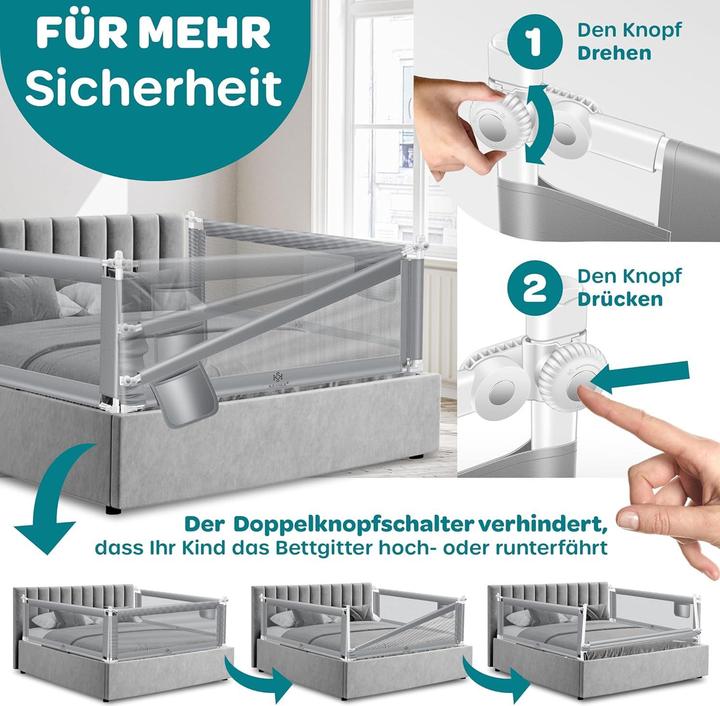 FÜR MEHR Sicherheit

1 Den Knopf Drehen

2 Den Knopf Drücken

Der Doppelknopfschalter verhindert, dass Ihr Kind das Bettgitter hoch- oder runterfährt