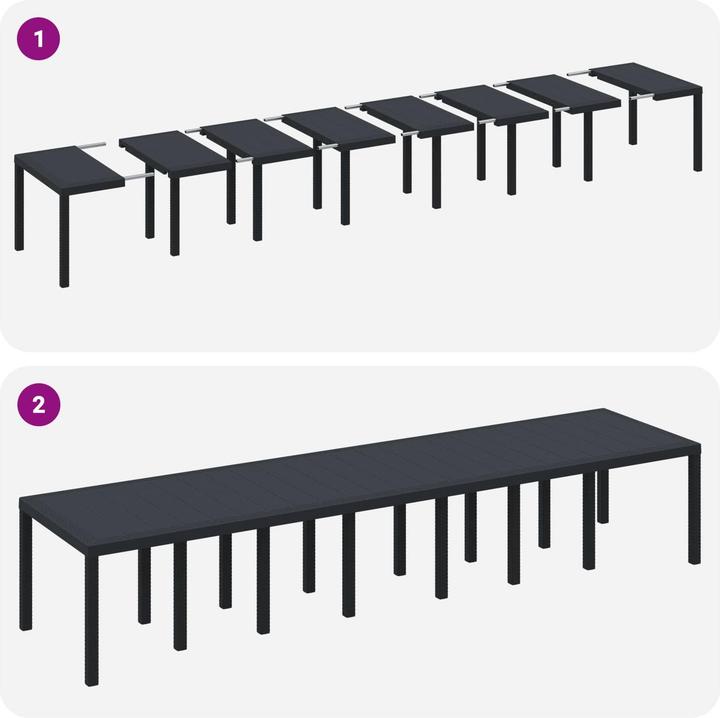 1

2