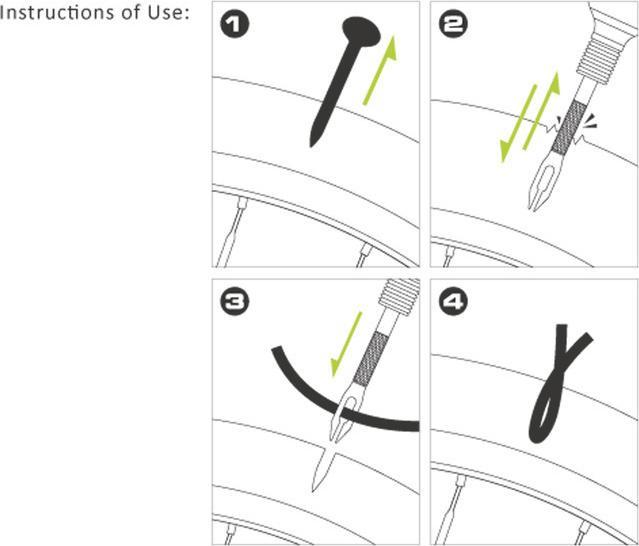 Instructions of Use:

1

2

3

4