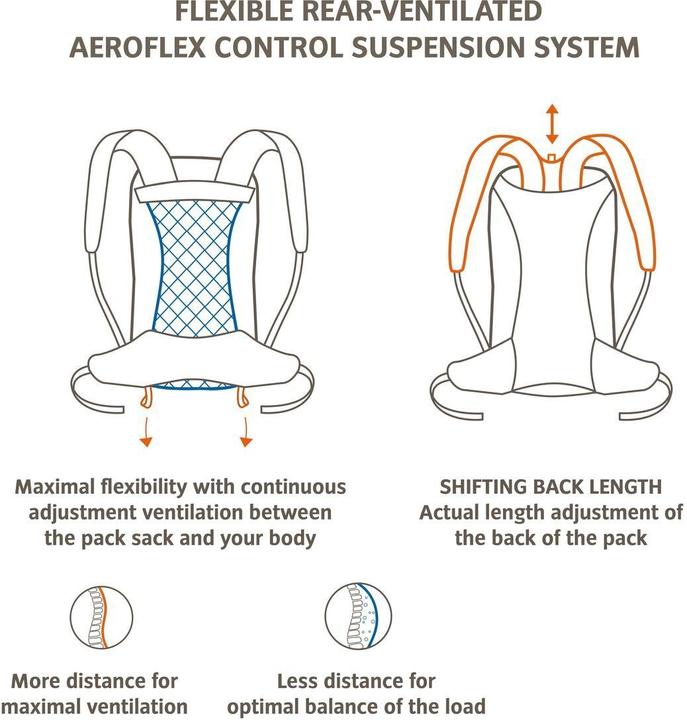 FLEXIBLE REAR-VENTILATED
AEROFLEX CONTROL SUSPENSION SYSTEM

Maximal flexibility with continuous adjustment ventilation between the pack sack and your body

SHIFTING BACK LENGTH
Actual length adjustment of the back of the pack

More distance for maximal ventilation

Less distance for optimal balance of the load