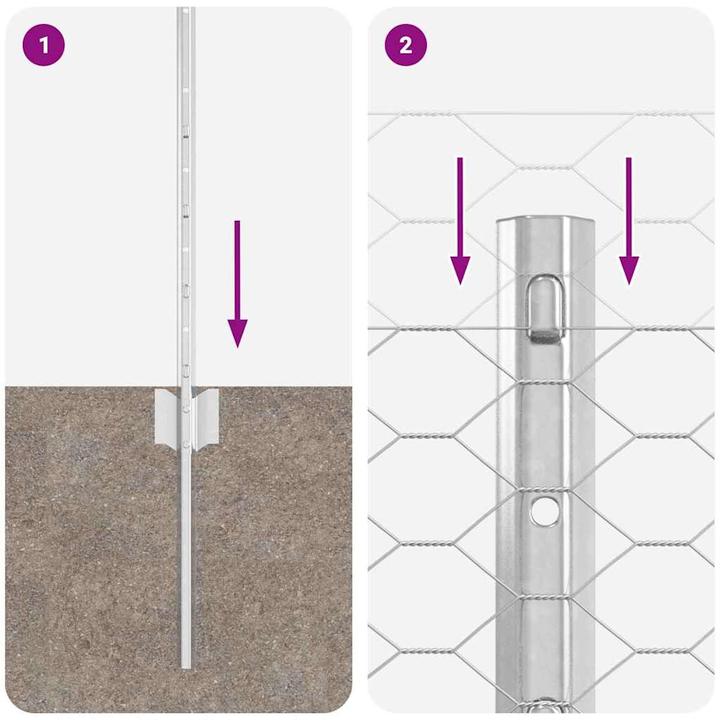 1

2