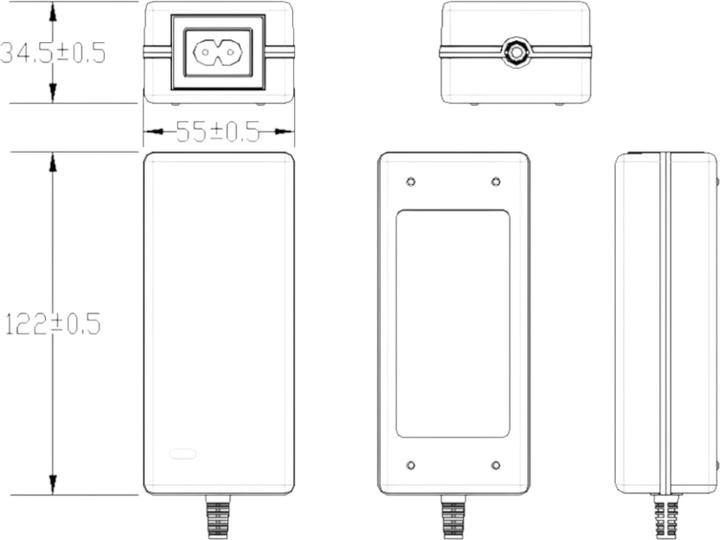 34.5±0.5

55±0.5

122±0.5