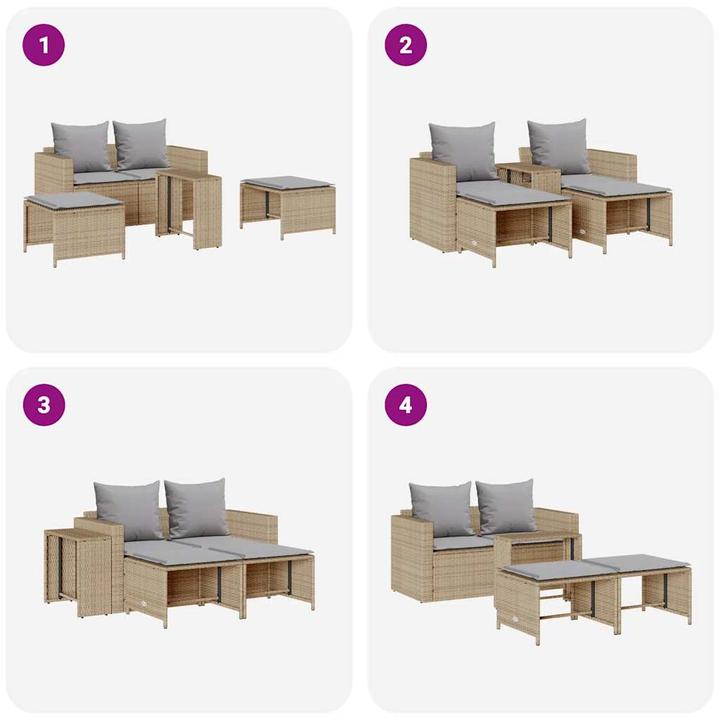 1

2

3

4