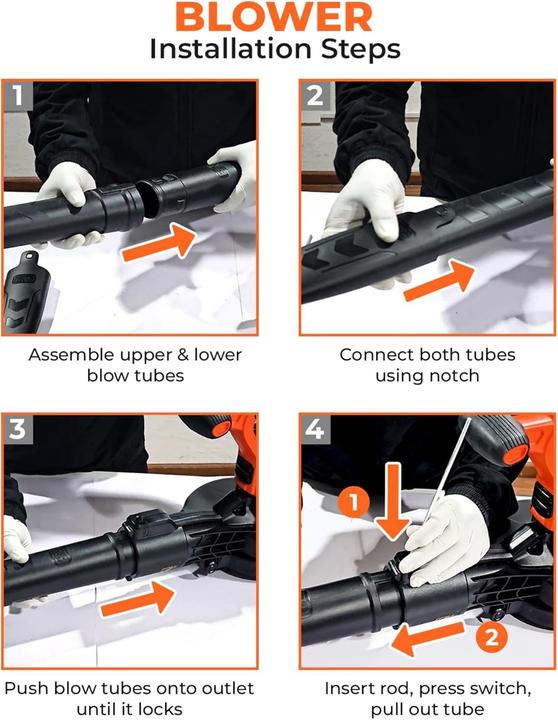 BLOWER
Installation Steps

1

Assemble upper & lower blow tubes

2

Connect both tubes using notch

3

Push blow tubes onto outlet until it locks

4

1

2

Insert rod, press switch, pull out tube