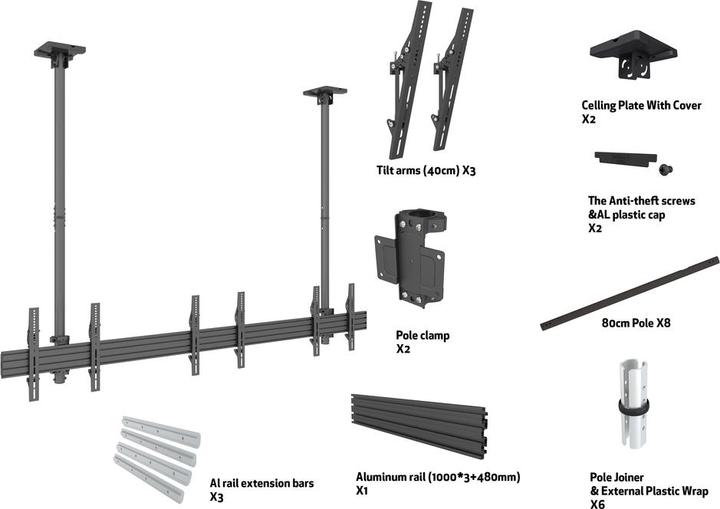 Tilt arms (40cm) X3

Celling Plate With Cover
X2

The Anti-theft screws
&AL plastic cap
X2

Pole clamp
X2

80cm Pole X8

Al rail extension bars
X3

Aluminum rail (1000*3+480mm)
X1

Pole Joiner
& External Plastic Wrap
X6