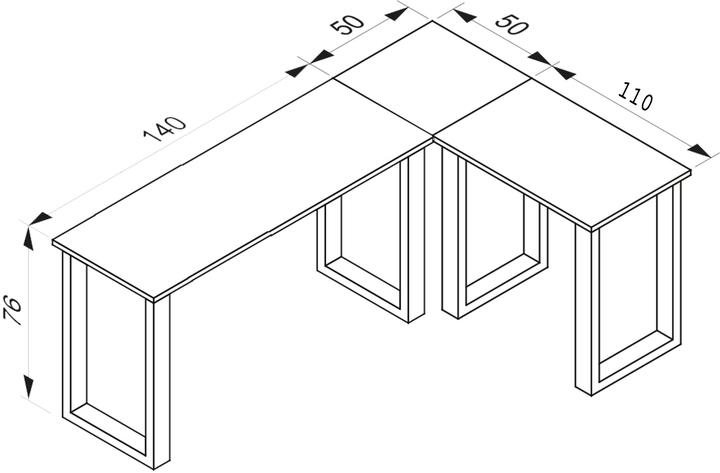 50
50
110
140
76