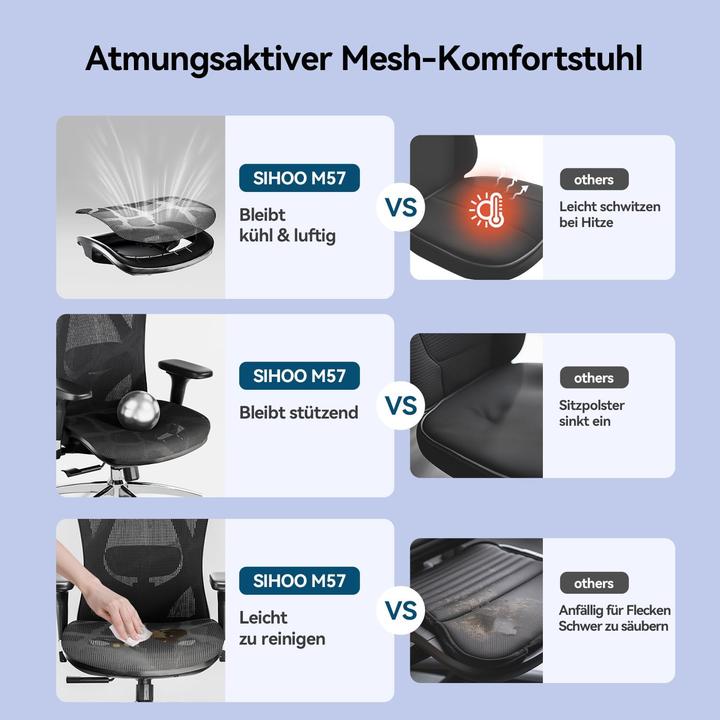 Atmungsaktiver Mesh-Komfortstuhl

SIHOO M57

Bleibt kühl & luftig

VS

others

Leicht schwitzen bei Hitze

SIHOO M57

Bleibt stützend

VS

others

Sitzpolster sinkt ein

SIHOO M57

Leicht zu reinigen

VS

others

Anfällig für Flecken Schwer zu säubern