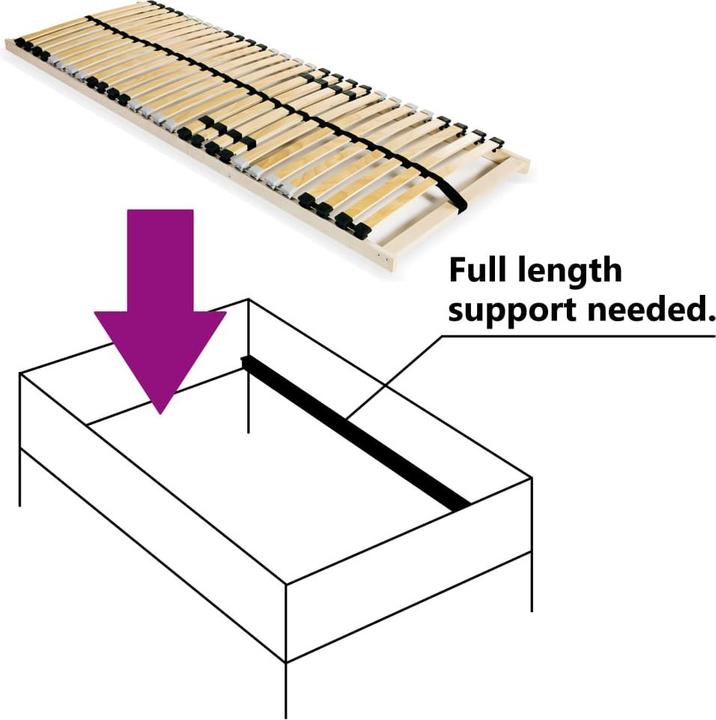 Full length support needed.